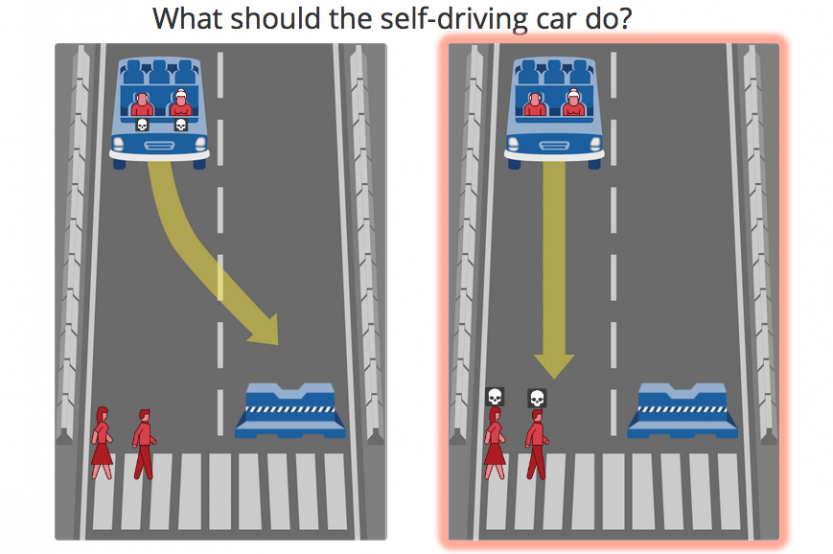 What should the self-driving car do?